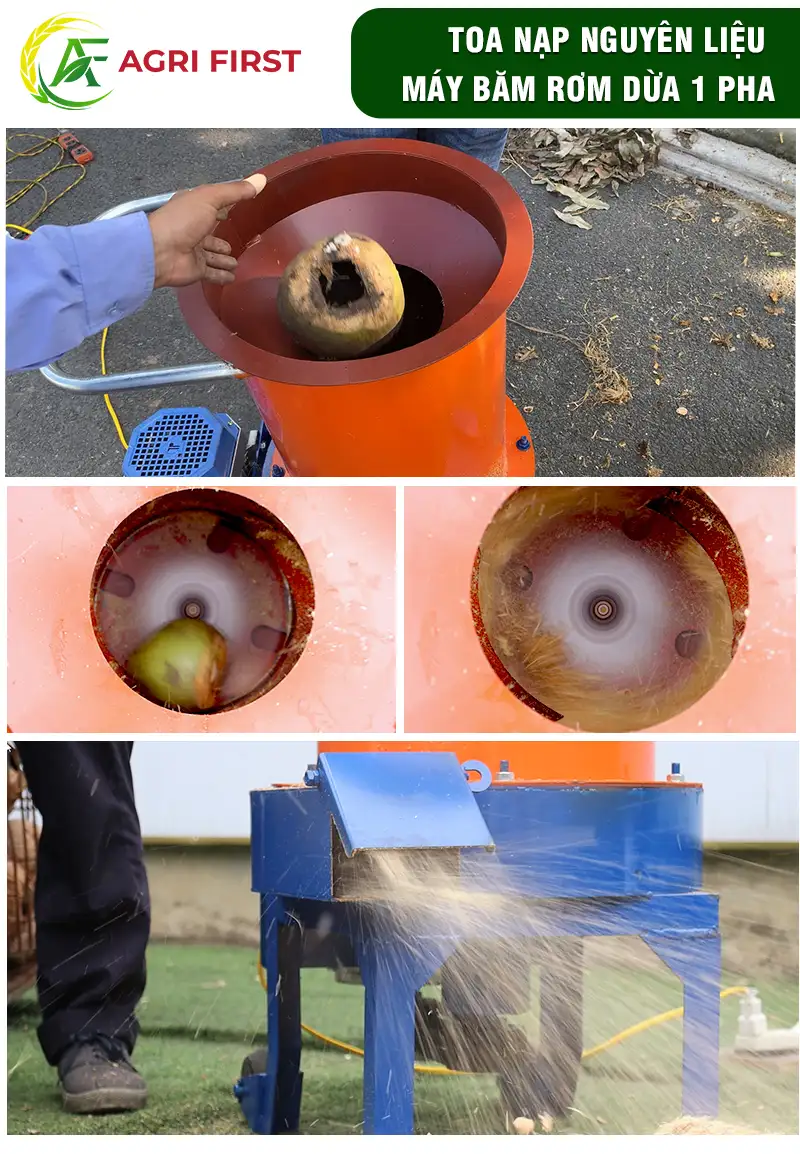 AF AGRI FIRST

TOA NẠP NGUYÊN LIỆU
MÁY BĂM RƠM DỪA 1 PHA